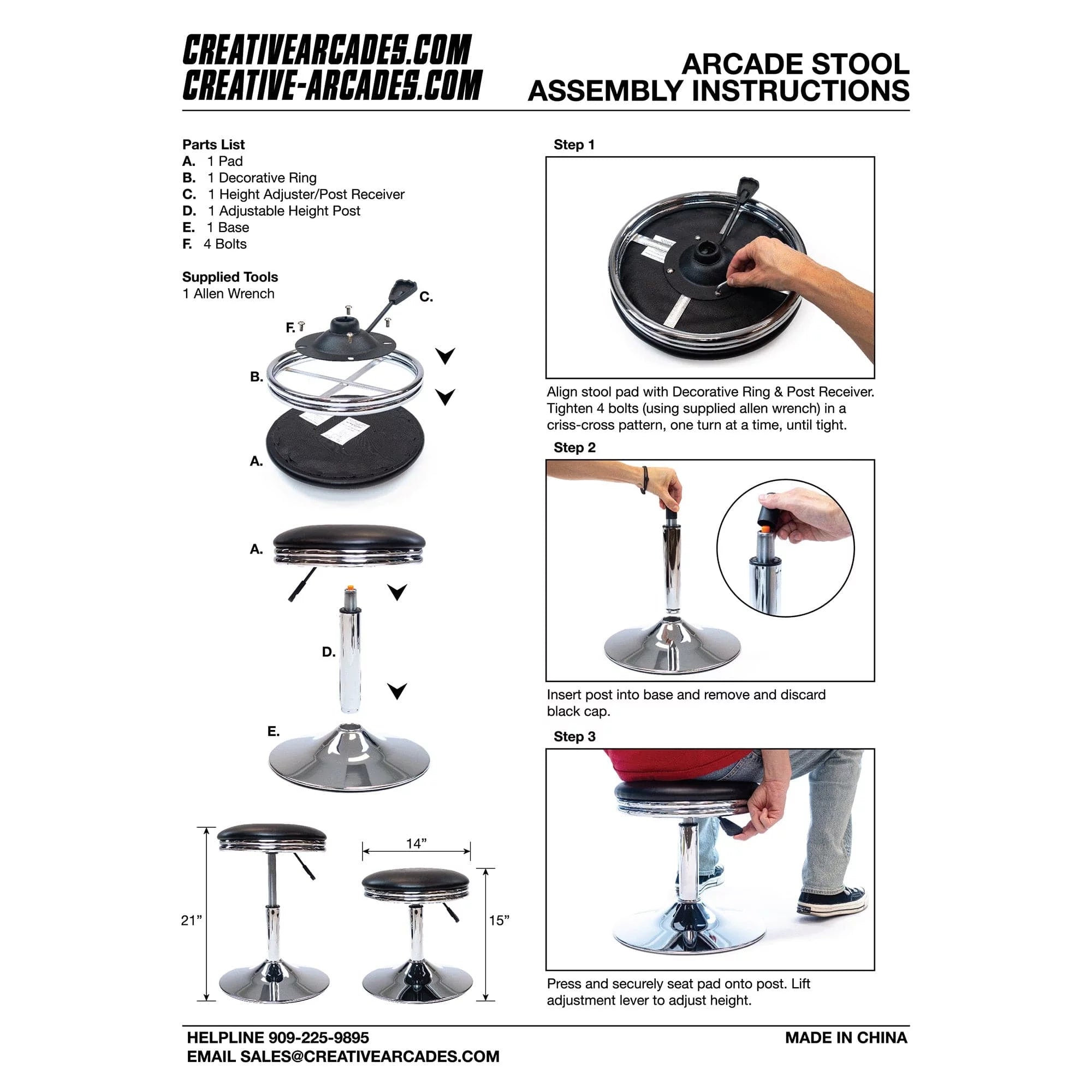 CREATIVEARCADES.COM
CREATIVE-ARCADES.COM

ARCADE STOOL
ASSEMBLY INSTRUCTIONS

Parts List
A. 1 Pad
B. 1 Decorative Ring
C. 1 Height Adjuster/Post Receiver
D. 1 Adjustable Height Post
E. 1 Base
F. 4 Bolts

Supplied Tools
1 Allen Wrench

C.
F.
B.
A.

A.
D.
E.

21”
14”
15”

Step 1

Align stool pad with Decorative Ring & Post Receiver. Tighten 4 bolts (using supplied allen wrench) in a criss-cross pattern, one turn at a time, until tight.

Step 2

Insert post into base and remove and discard black cap.

Step 3

Press and securely seat pad onto post. Lift adjustment lever to adjust height.

HELPLINE 909-225-9895
EMAIL SALES@CREATIVEARCADES.COM

MADE IN CHINA