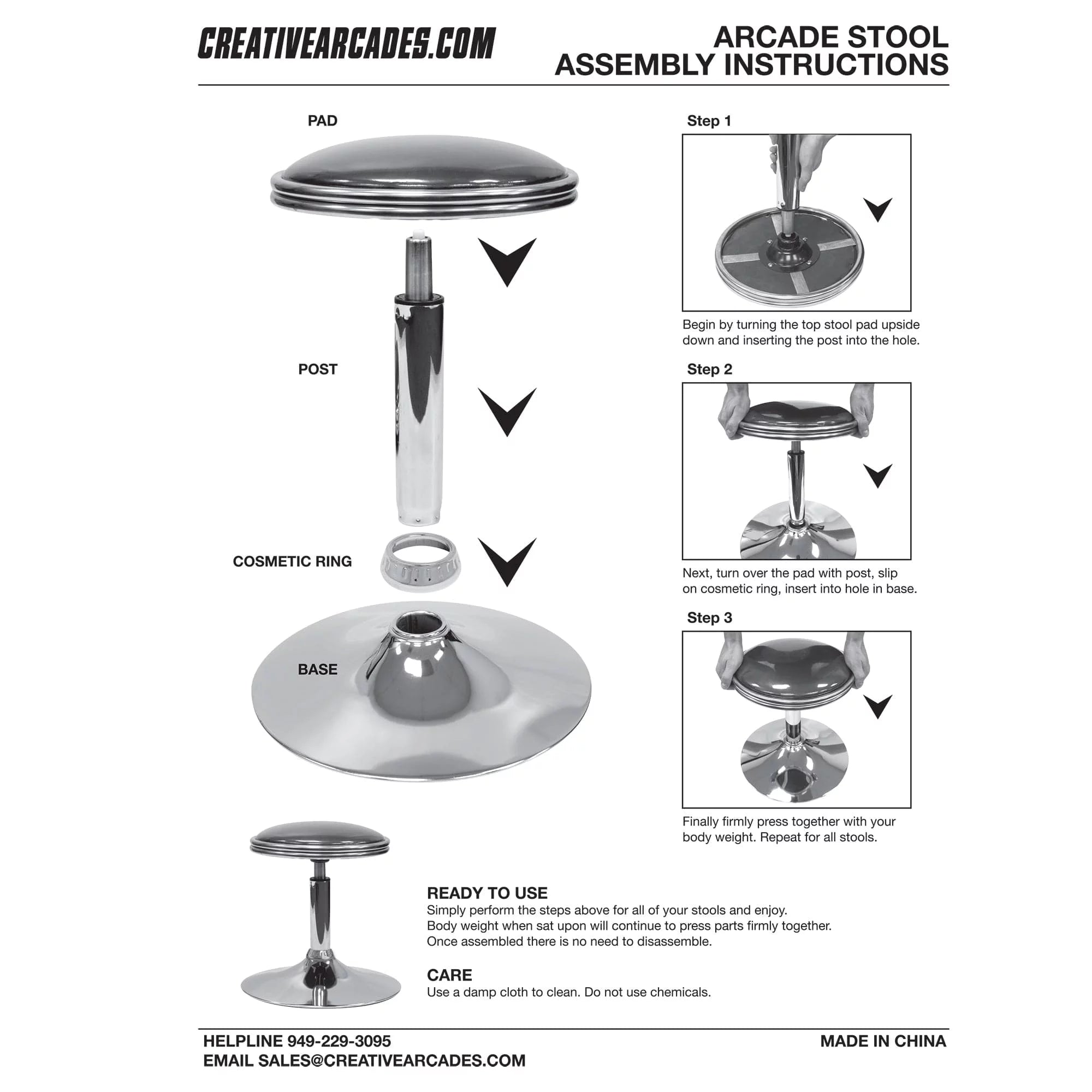 CREATIVEARCADES.COM

ARCADE STOOL
ASSEMBLY INSTRUCTIONS

PAD

POST

COSMETIC RING

BASE

Step 1

Begin by turning the top stool pad upside down and inserting the post into the hole.

Step 2

Next, turn over the pad with post, slip on cosmetic ring, insert into hole in base.

Step 3

Finally firmly press together with your body weight. Repeat for all stools.

READY TO USE
Simply perform the steps above for all of your stools and enjoy.
Body weight when sat upon will continue to press parts firmly together.
Once assembled there is no need to disassemble.

CARE
Use a damp cloth to clean. Do not use chemicals.

HELPLINE 949-229-3095
EMAIL SALES@CREATIVEARCADES.COM

MADE IN CHINA